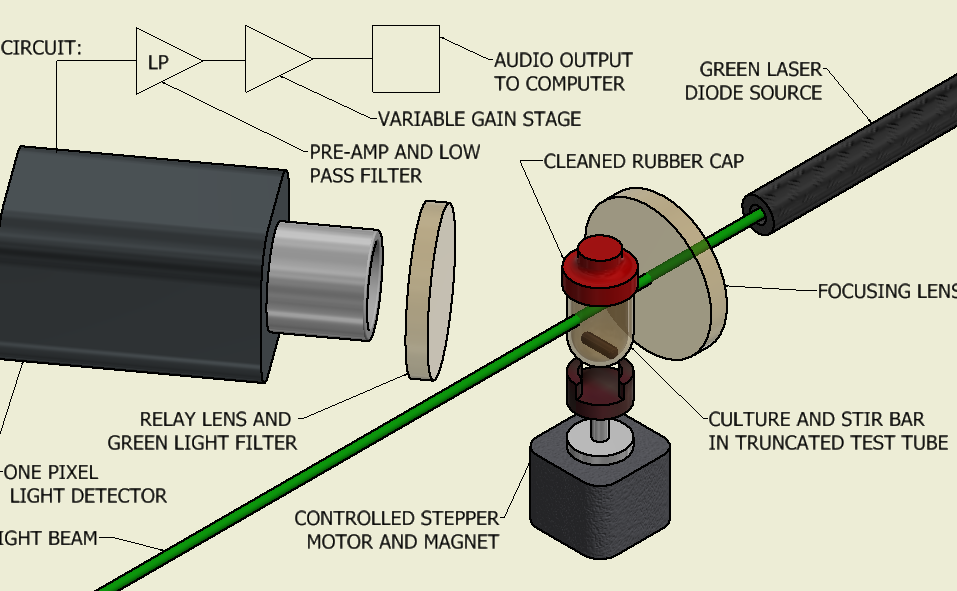 CIRCUIT:

LP

AUDIO OUTPUT TO COMPUTER

GREEN LASER DIODE SOURCE

VARIABLE GAIN STAGE

PRE-AMP AND LOW PASS FILTER

CLEANED RUBBER CAP

FOCUSING LENS

RELAY LENS AND GREEN LIGHT FILTER

CULTURE AND STIR BAR IN TRUNCATED TEST TUBE

ONE PIXEL LIGHT DETECTOR

CONTROLLED STEPPER MOTOR AND MAGNET

IGHT BEAM